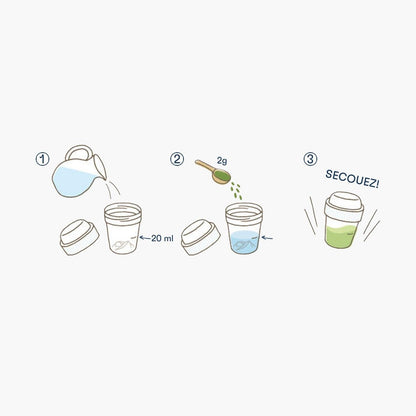 ①

20 ml

②

2g

③

SECOUEZ!