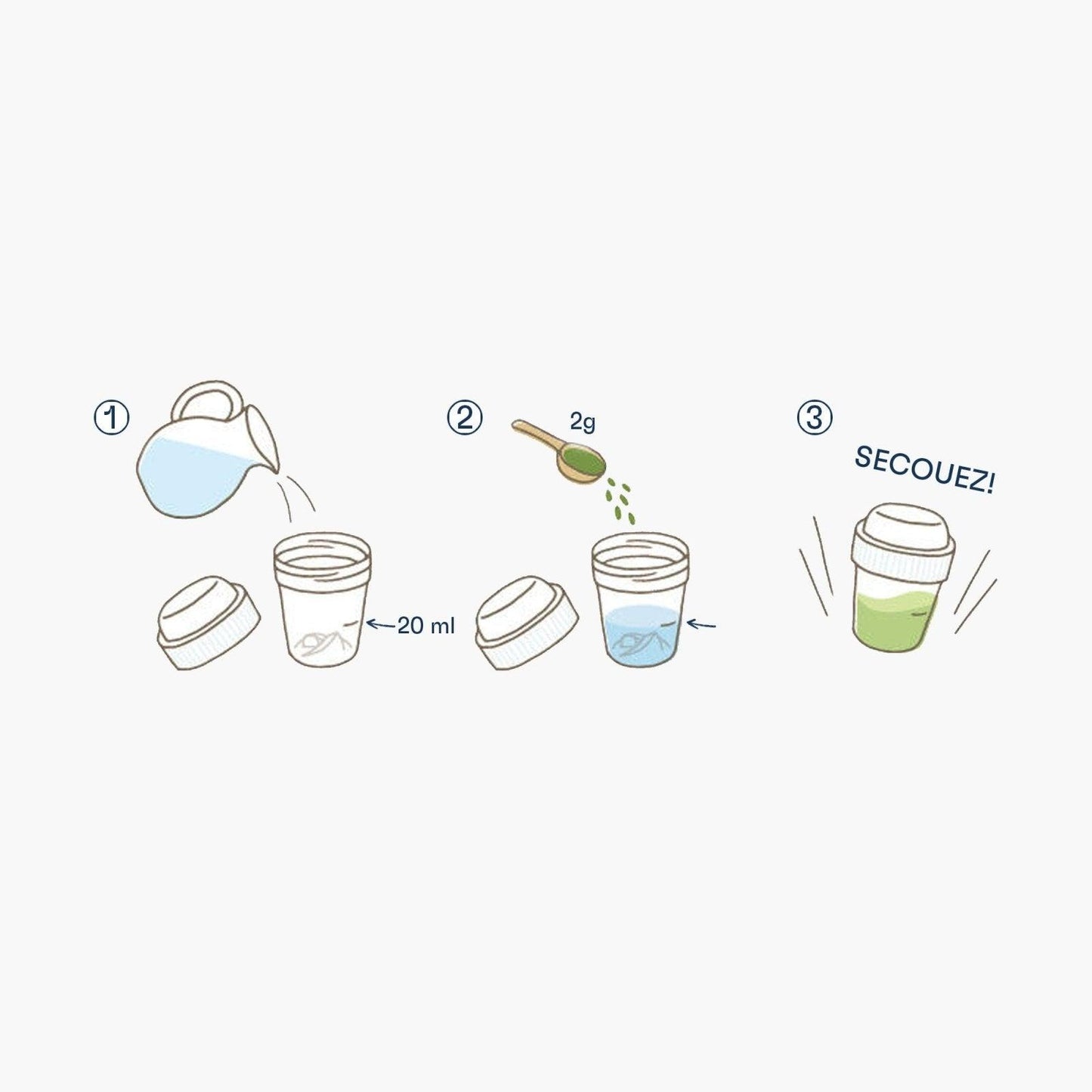 ① 20 ml

② 2g

③ SECOUEZ!